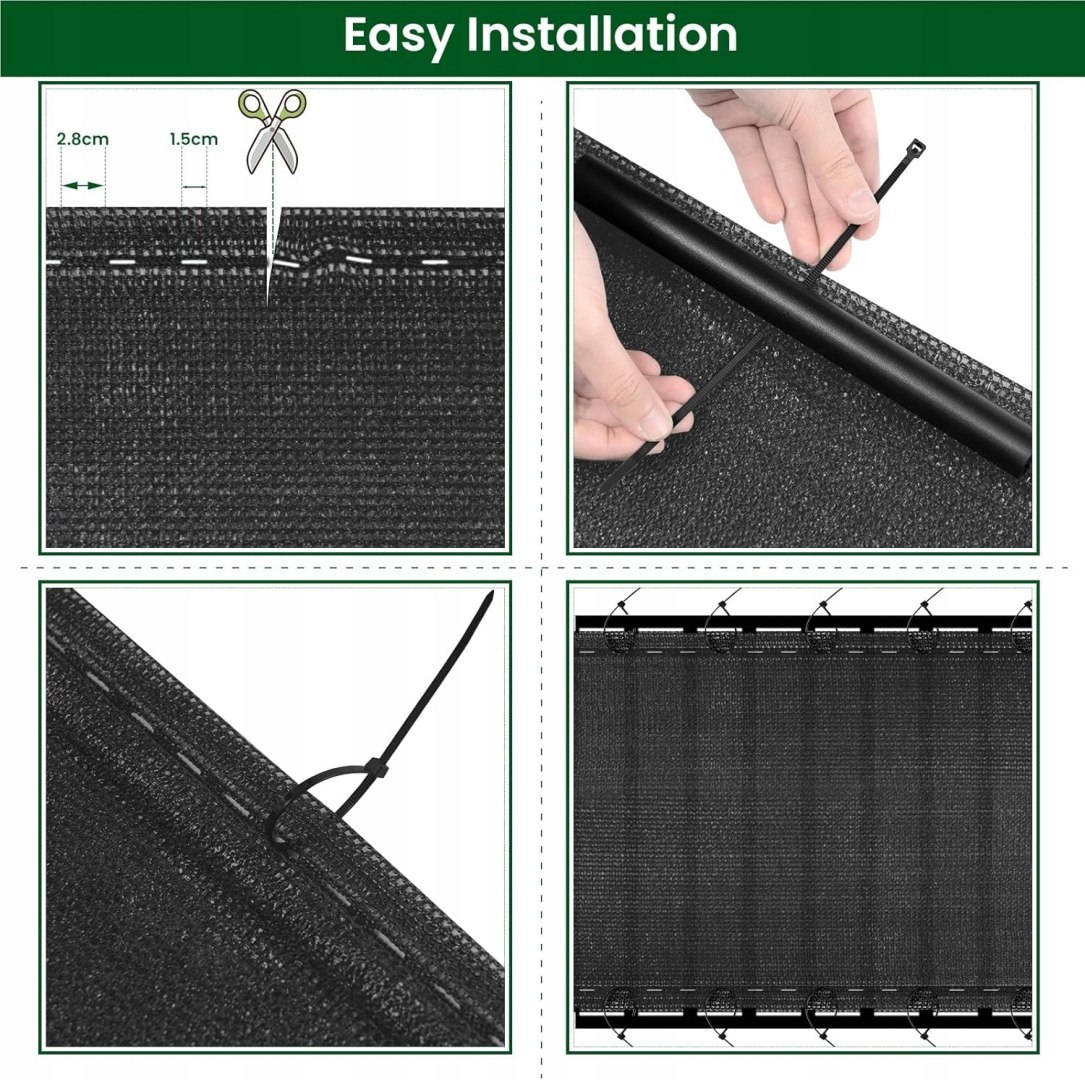 Easy Installation

2.8cm

1.5cm